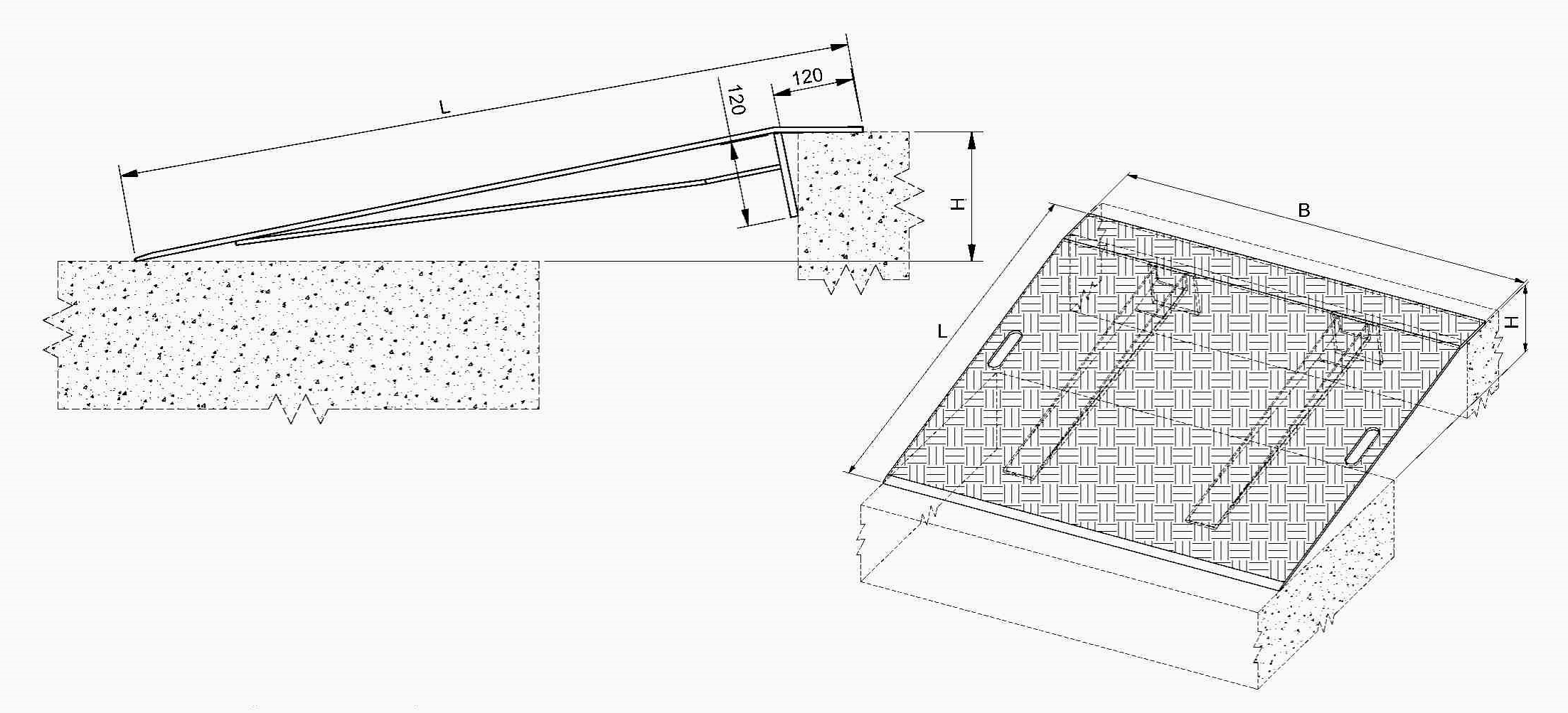 L
120
120
H
B
L
H